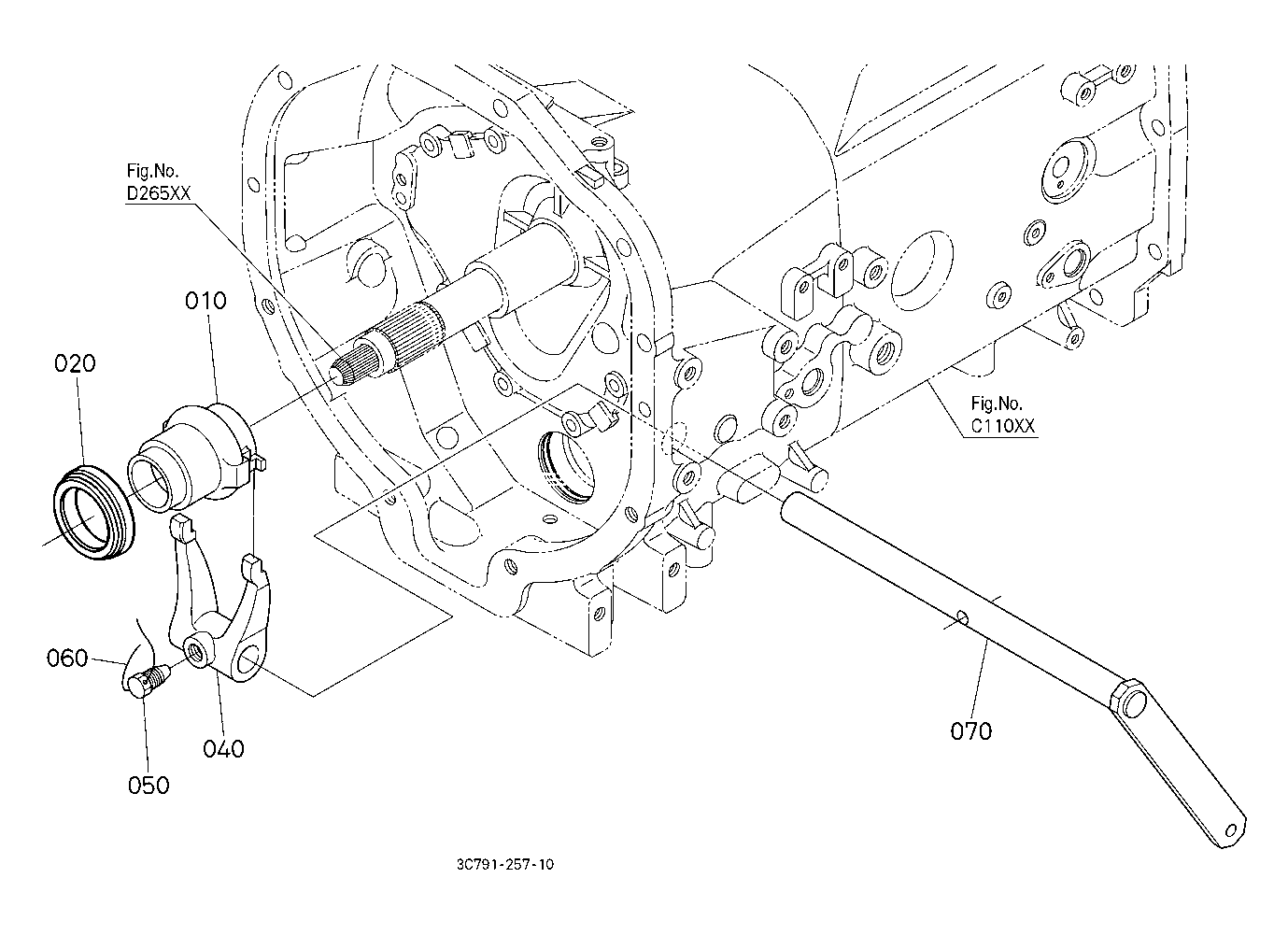 Fig.No.
D265XX

010

020

Fig.No.
C110XX

060

040

050

070

3C791-257-10